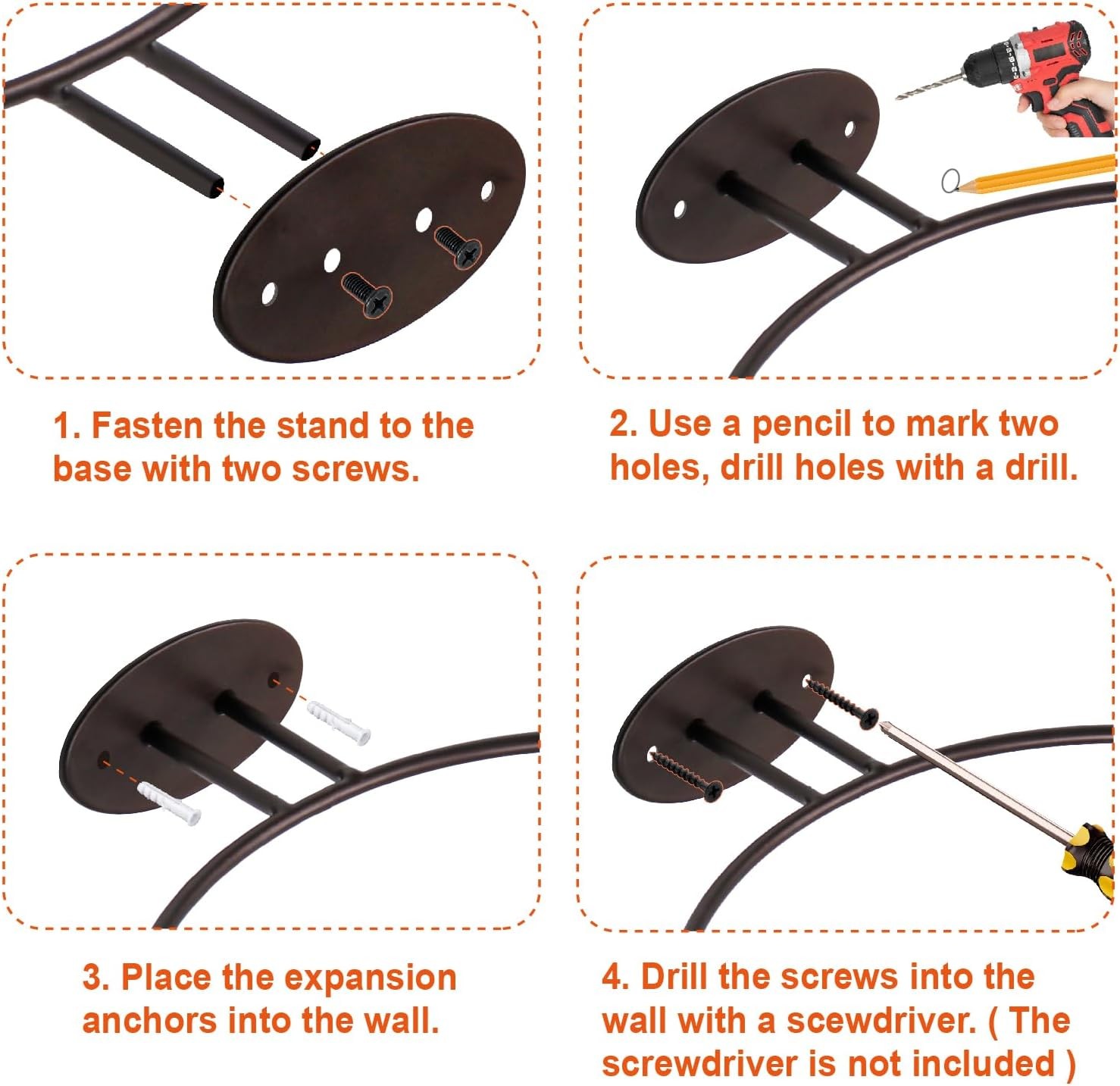 1. Fasten the stand to the base with two screws.

2. Use a pencil to mark two holes, drill holes with a drill.

3. Place the expansion anchors into the wall.

4. Drill the screws into the wall with a scewdriver. ( The screwdriver is not included )