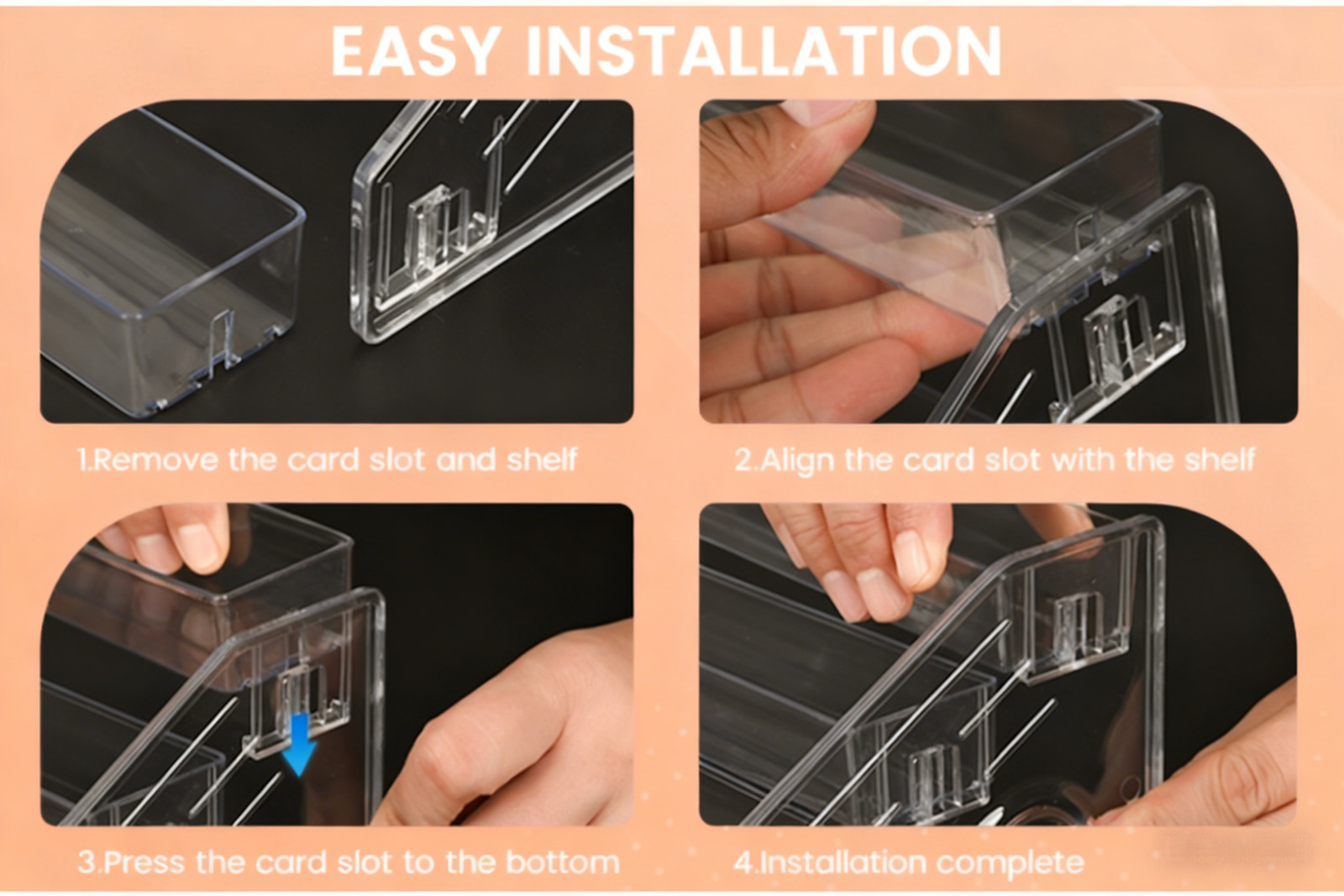 EASY INSTALLATION

1.Remove the card slot and shelf

2.Align the card slot with the shelf

3.Press the card slot to the bottom

4.Installation complete