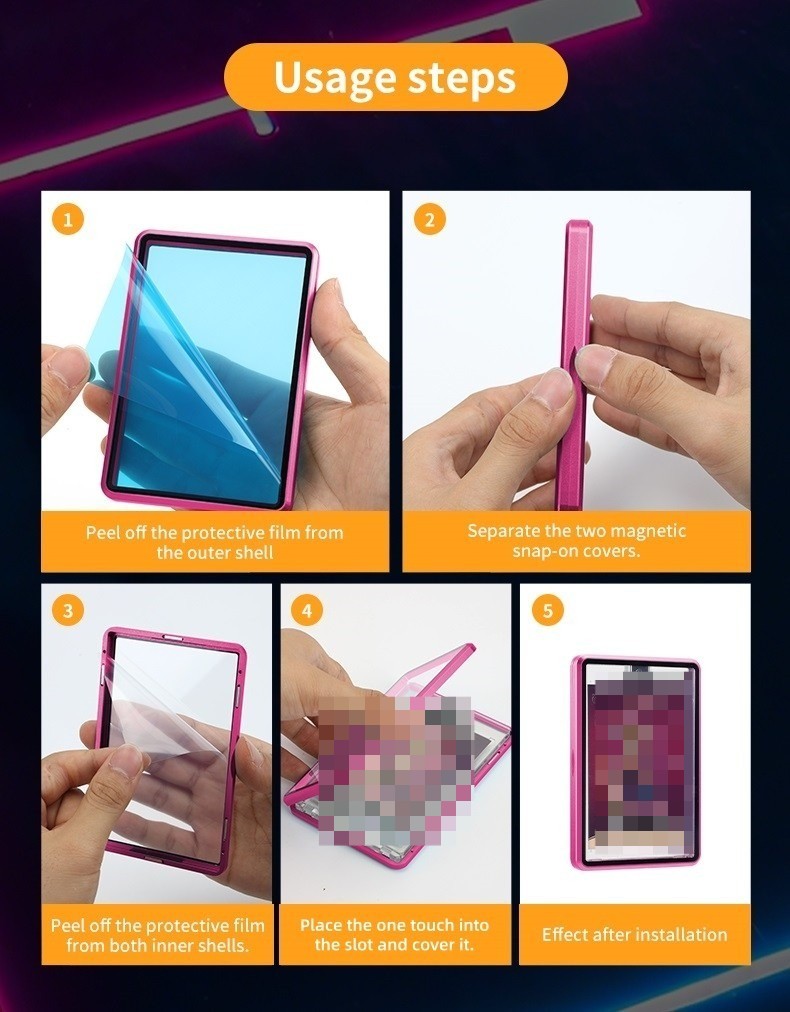 Usage steps

1

Peel off the protective film from the outer shell

2

Separate the two magnetic snap-on covers.

3

Peel off the protective film from both inner shells.

4

Place the one touch into the slot and cover it.

5

Effect after installation