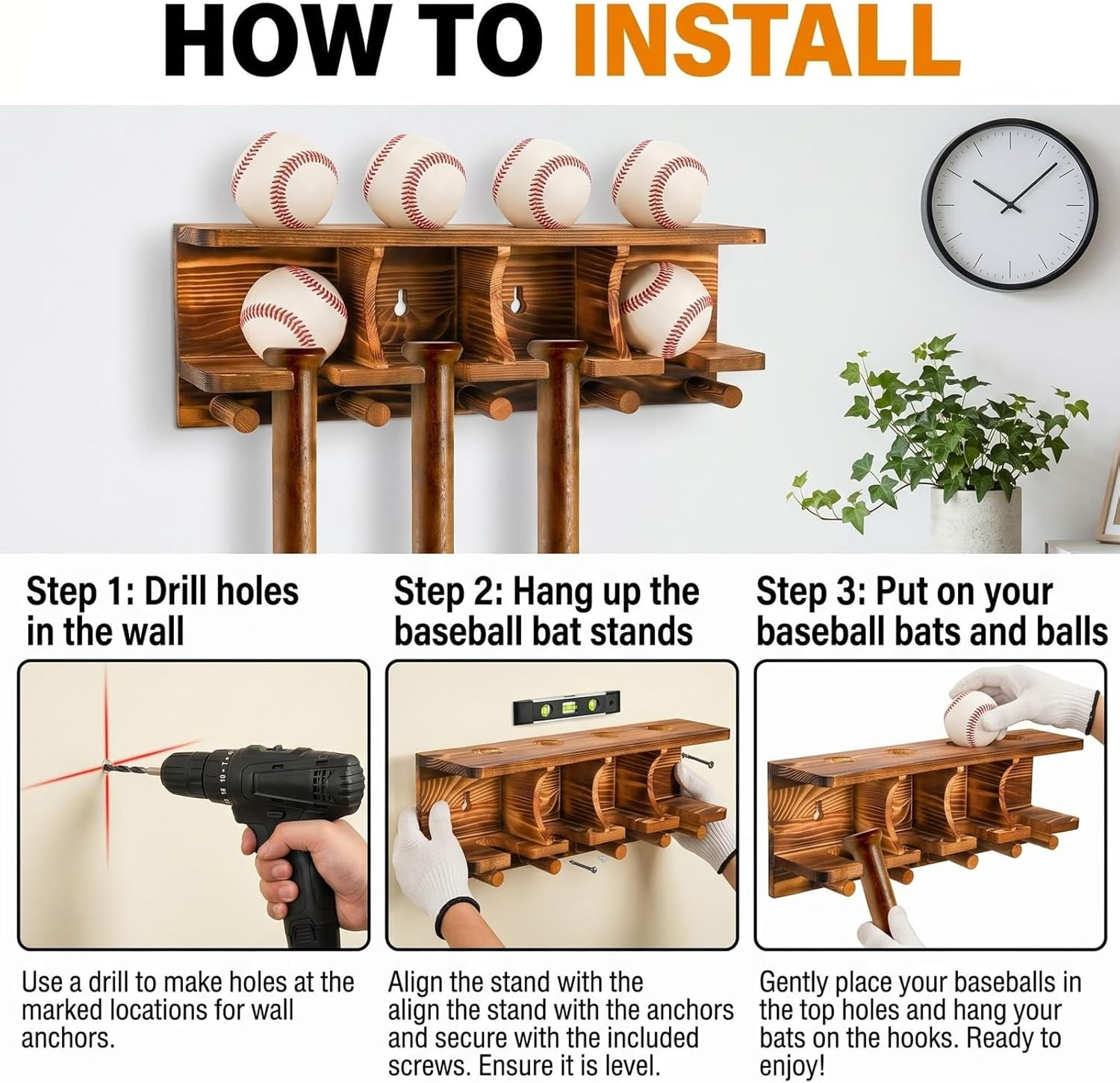 HOW TO INSTALL

Step 1: Drill holes in the wall

Use a drill to make holes at the marked locations for wall anchors.

Step 2: Hang up the baseball bat stands

Align the stand with the align the stand with the anchors and secure with the included screws. Ensure it is level.

Step 3: Put on your baseball bats and balls

Gently place your baseballs in the top holes and hang your bats on the hooks. Ready to enjoy!