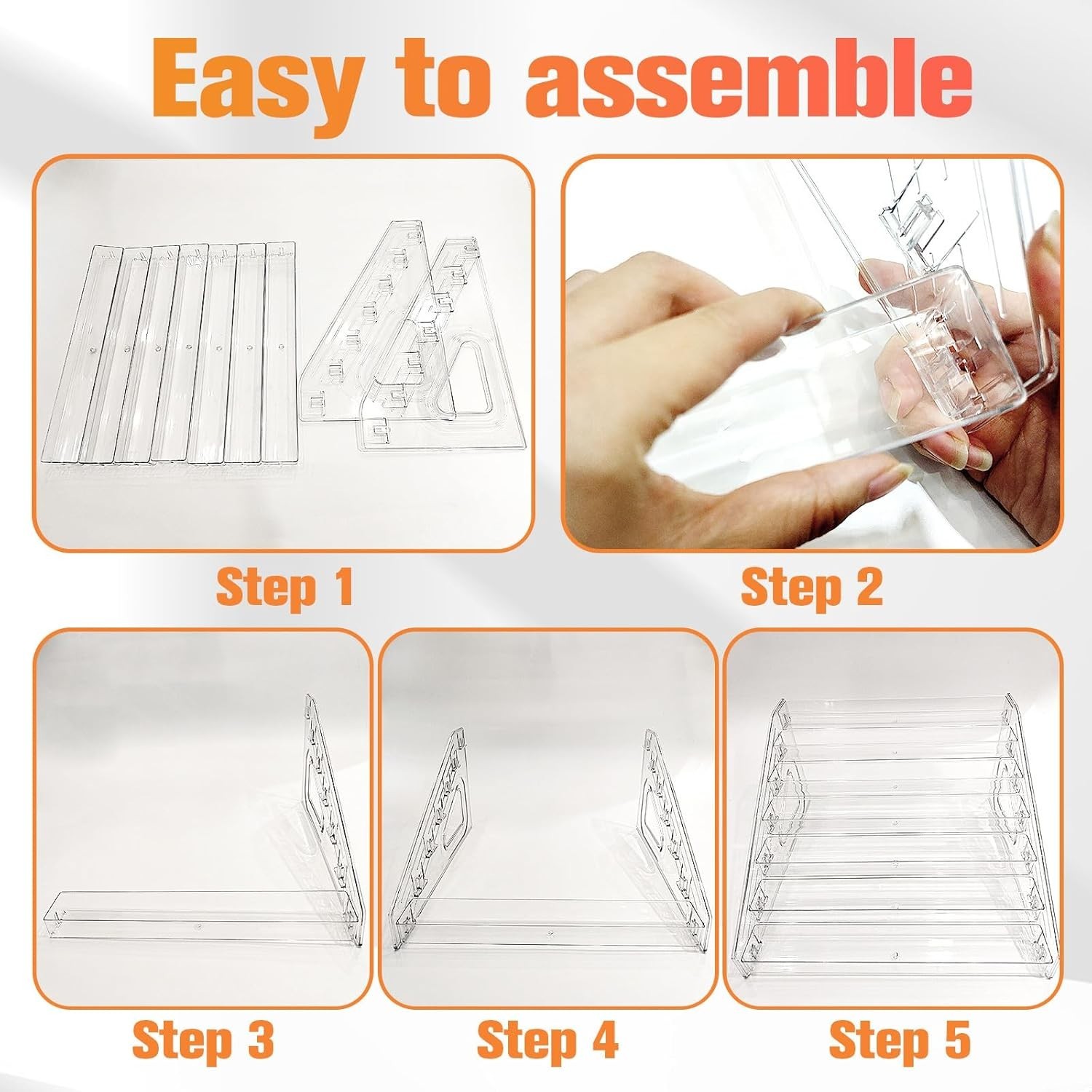 Easy to assemble

Step 1

Step 2

Step 3

Step 4

Step 5