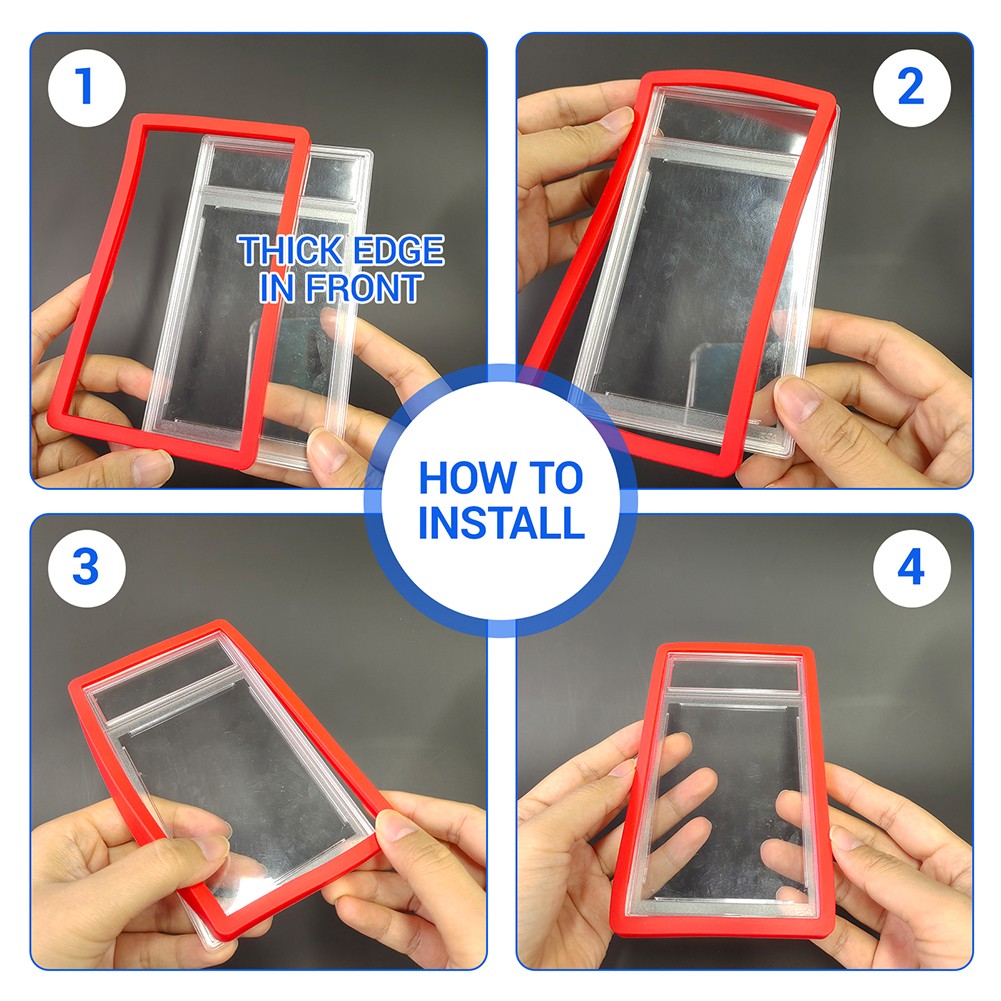 1

THICK EDGE IN FRONT

2

HOW TO INSTALL

3

4