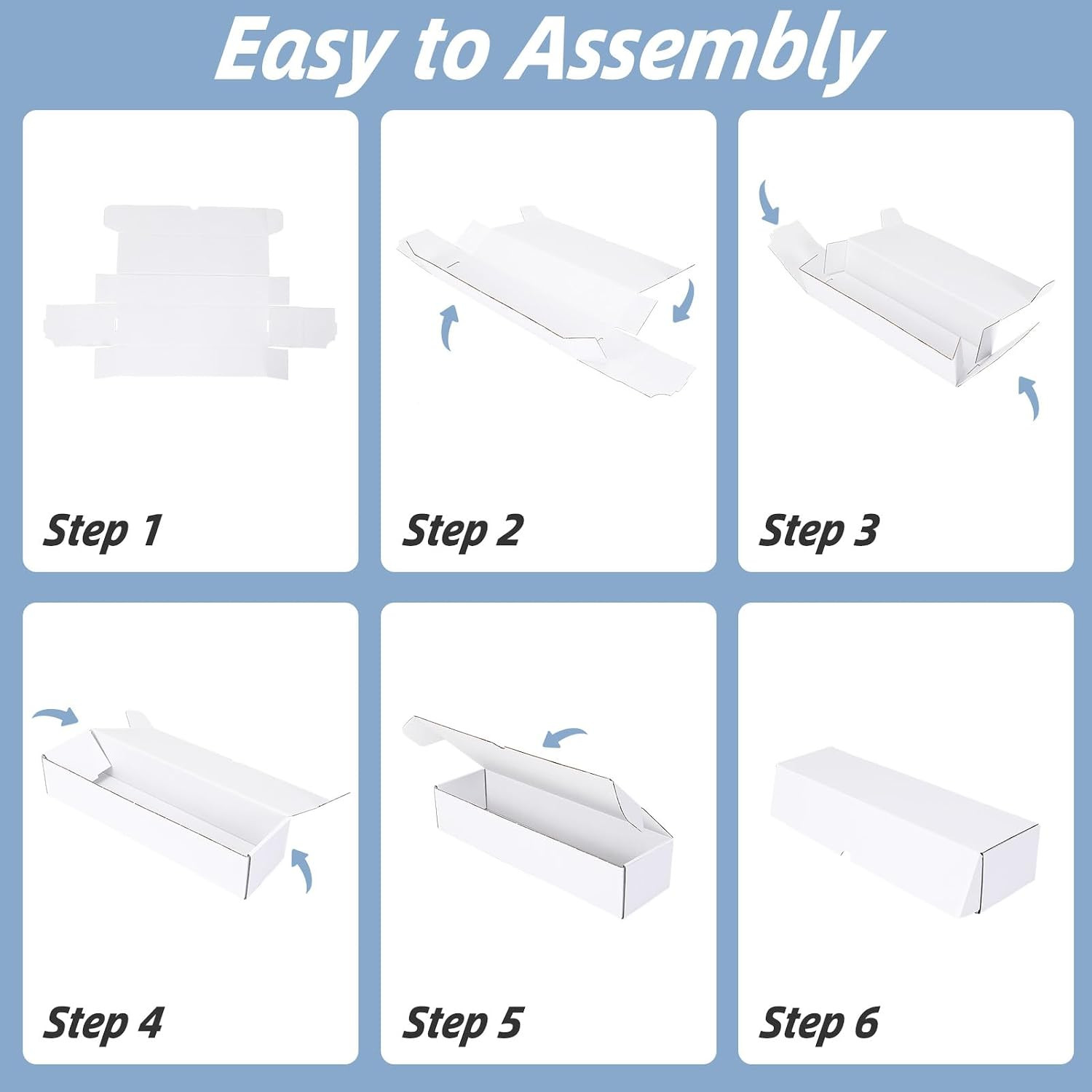 Easy to Assembly

Step 1

Step 2

Step 3

Step 4

Step 5

Step 6