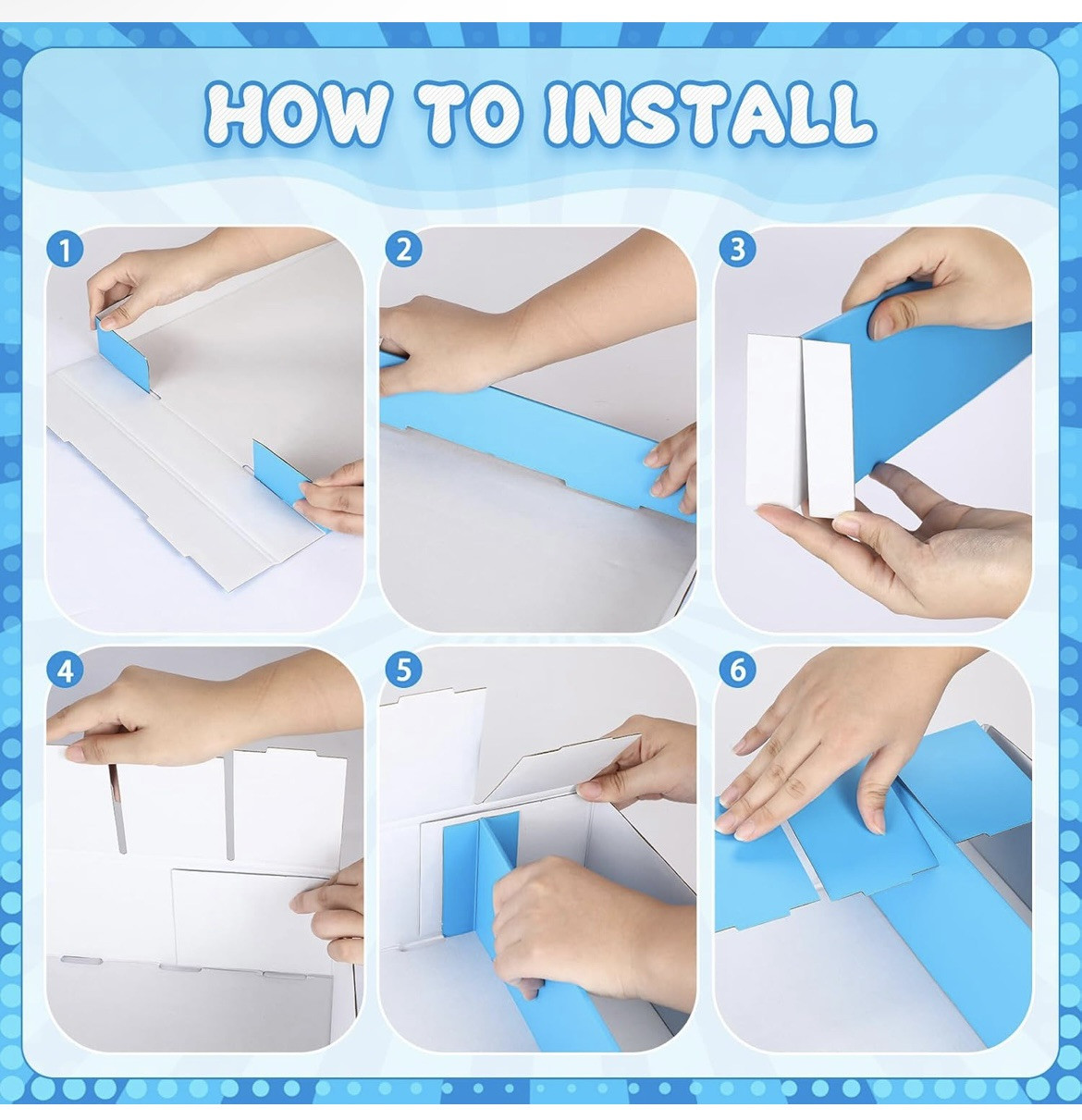 HOW TO INSTALL

1

2

3

4

5

6